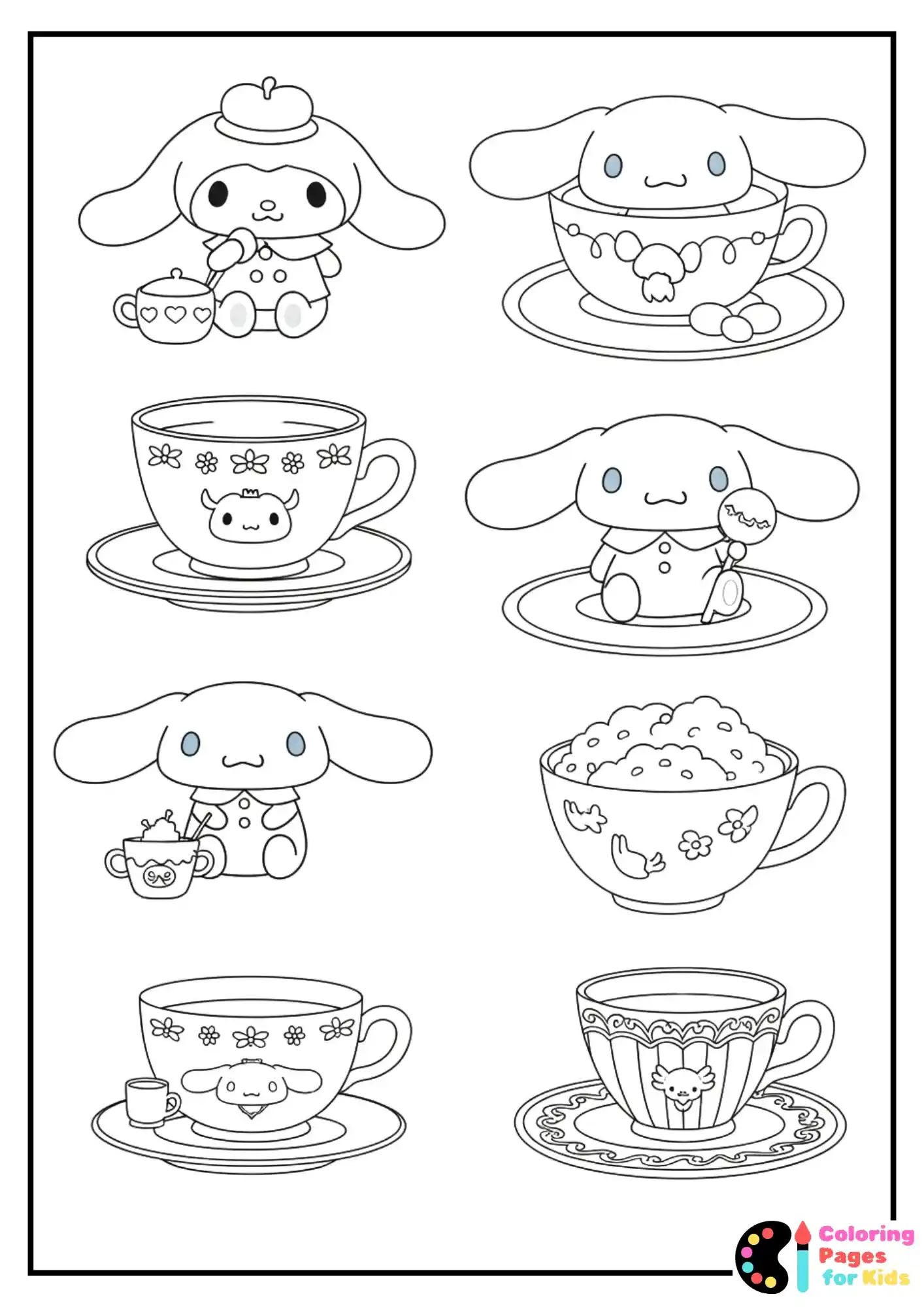 Coloring Pages for Kids